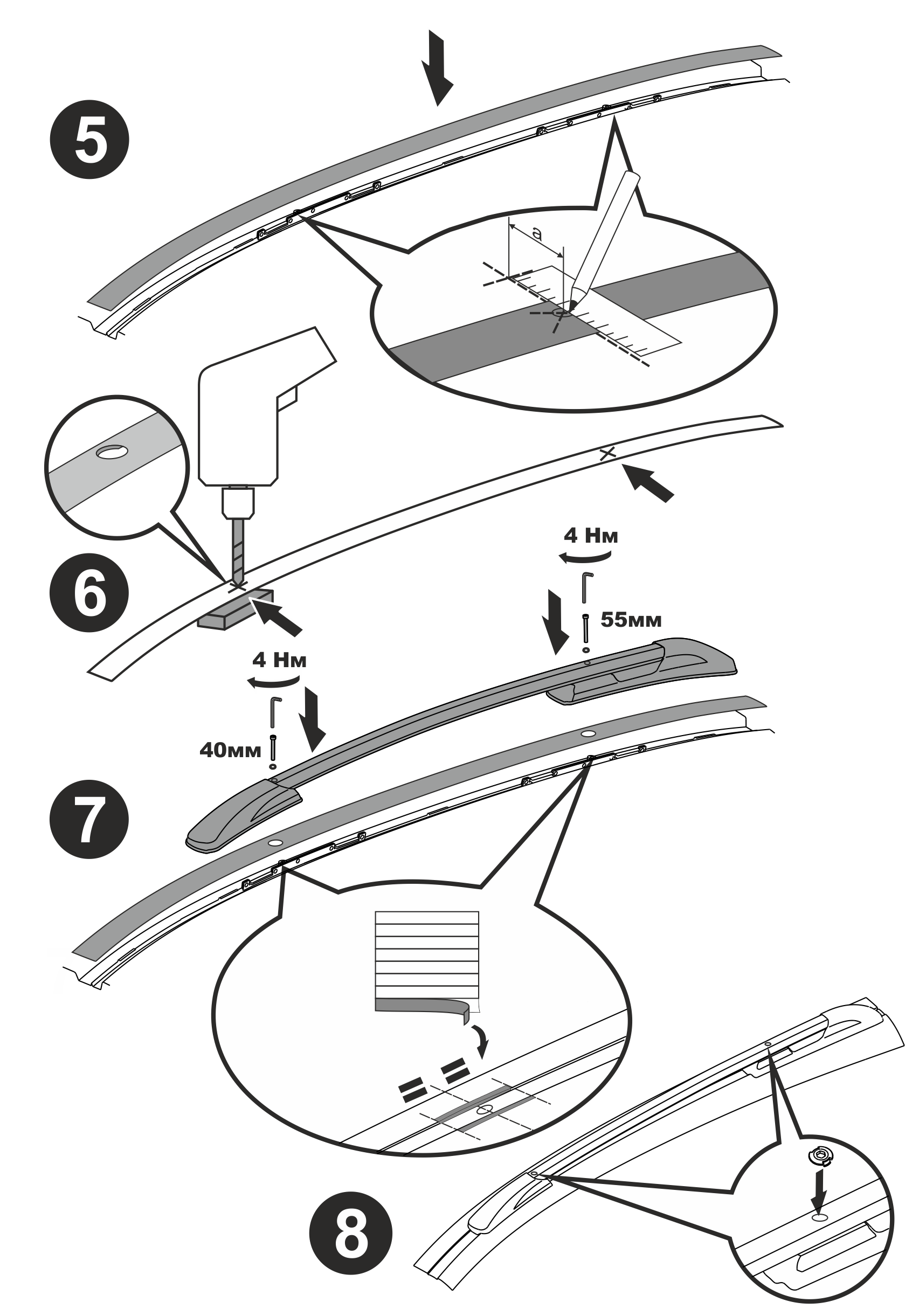 5

a

6

4 Нм

55мм

4 Нм

40мм

7

8