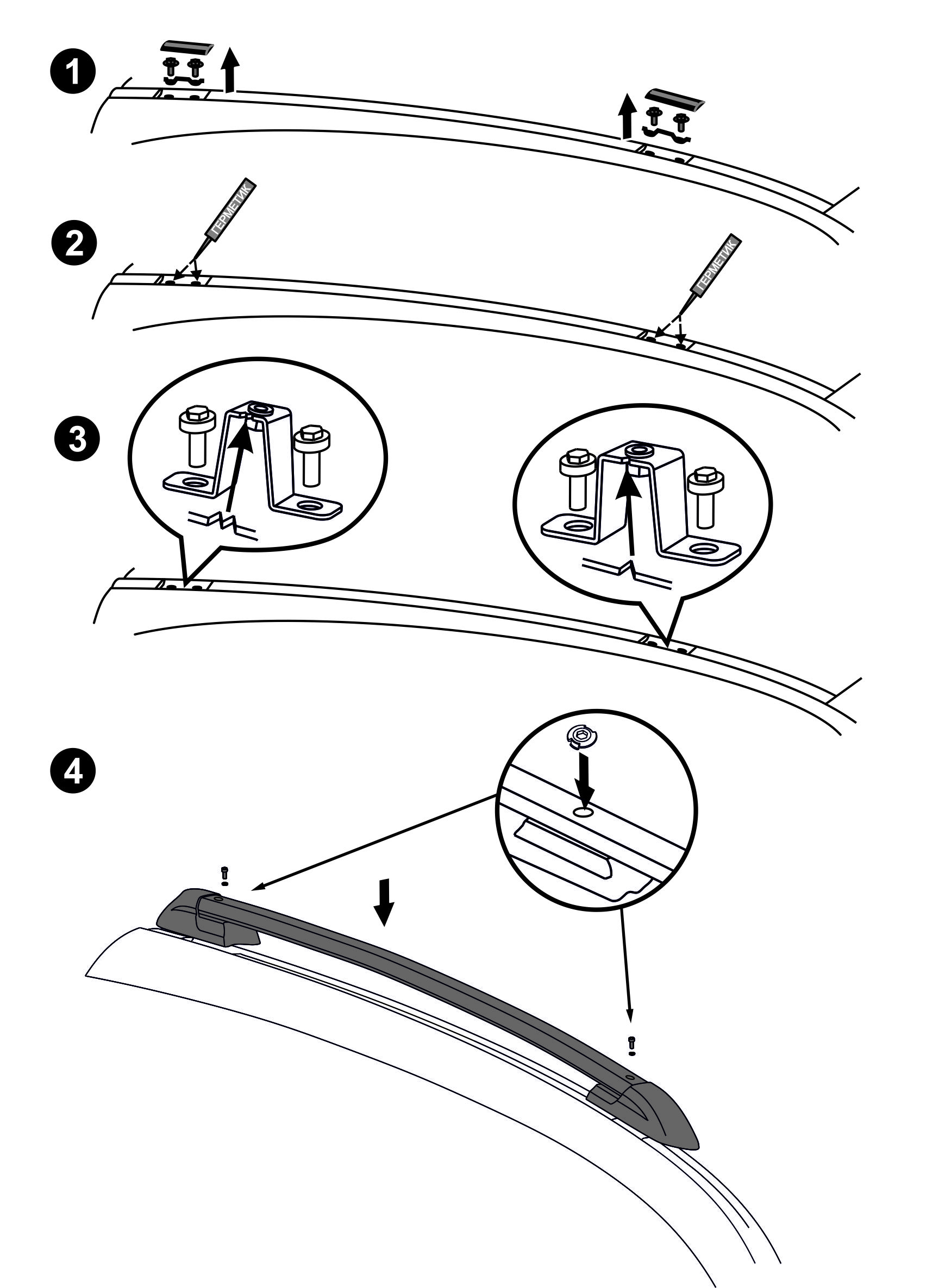 1

2

ГЕРМЕТИК

ГЕРМЕТИК

3

4